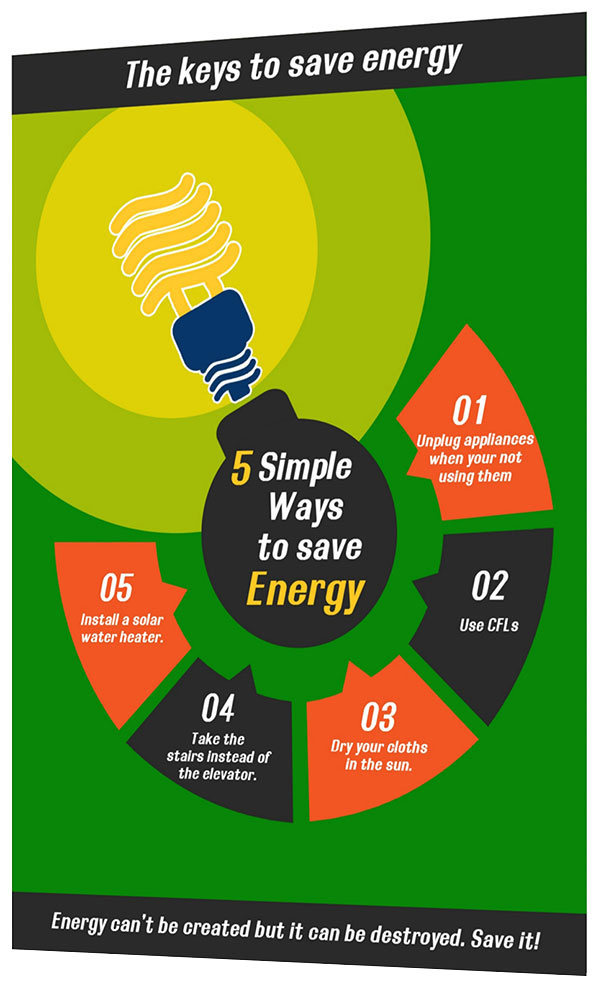 The keys to save energy

5 Simple Ways to save Energy

01
Unplug appliances when your not using them

02
Use CFLs

03
Dry your cloths in the sun.

04
Take the stairs instead of the elevator.

05
Install a solar water heater.

Energy can't be created but it can be destroyed. Save it!