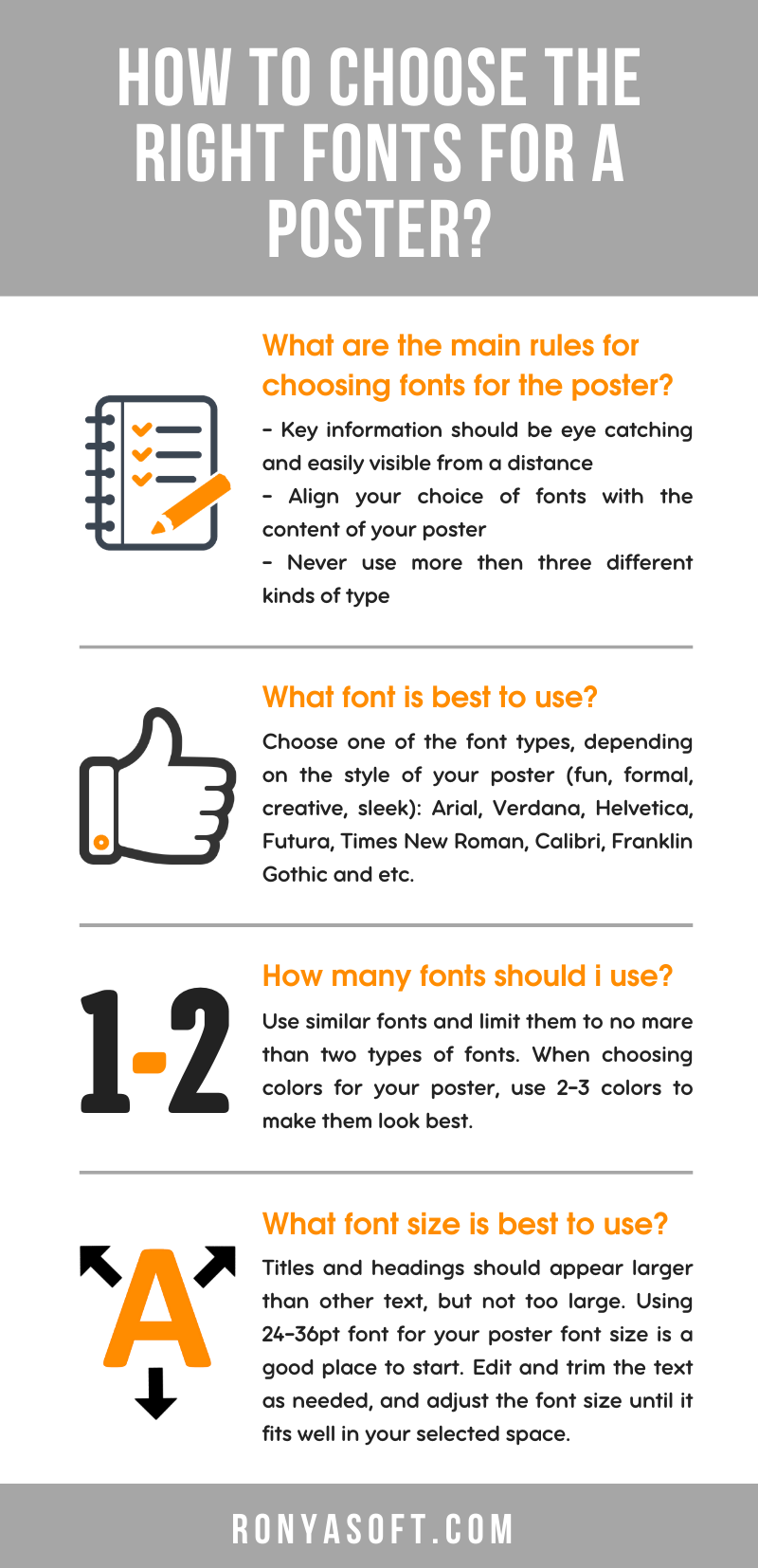 HOW TO CHOOSE THE RIGHT FONTS FOR A POSTER?

What are the main rules for choosing fonts for the poster?

- Key information should be eye catching and easily visible from a distance
- Align your choice of fonts with the content of your poster
- Never use more then three different kinds of type

What font is best to use?

Choose one of the font types, depending on the style of your poster (fun, formal, creative, sleek): Arial, Verdana, Helvetica, Futura, Times New Roman, Calibri, Franklin Gothic and etc.

1-2

How many fonts should i use?

Use similar fonts and limit them to no mare than two types of fonts. When choosing colors for your poster, use 2-3 colors to make them look best.

A

What font size is best to use?

Titles and headings should appear larger than other text, but not too large. Using 24-36pt font for your poster font size is a good place to start. Edit and trim the text as needed, and adjust the font size until it fits well in your selected space.

RONYASOFT.COM